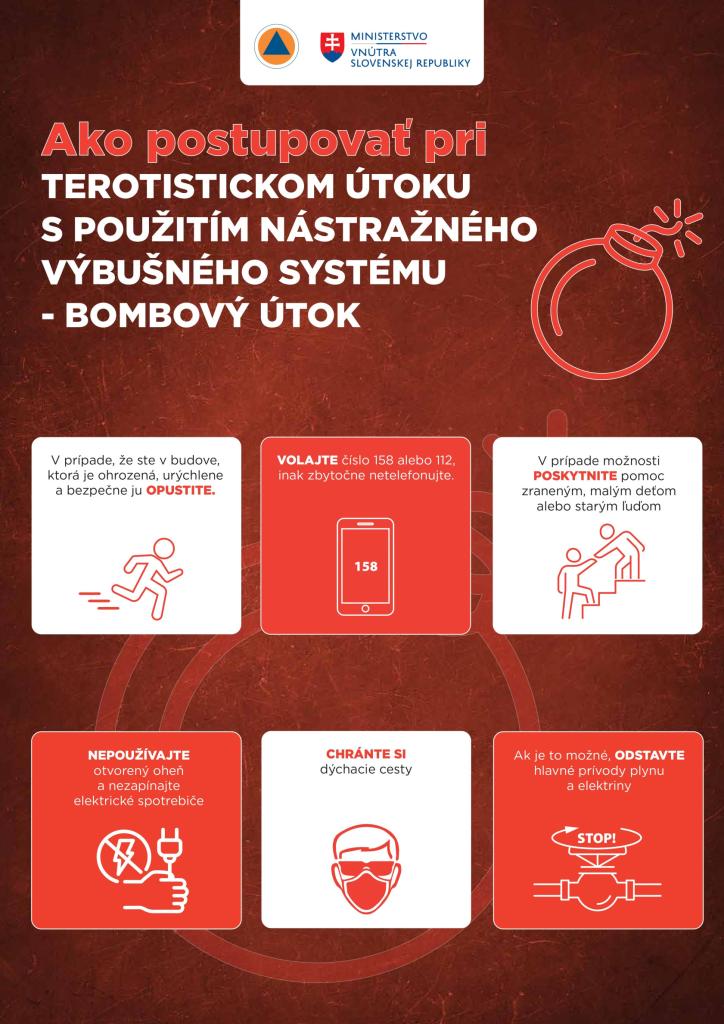 MINISTERSTVO VNÚTRA SLOVENSKEJ REPUBLIKY

Ako postupovať pri
TEROTISTICKOM ÚTOKU S POUŽITÍM NÁSTRAŽNÉHO VÝBUŠNÉHO SYSTÉMU - BOMBOVÝ ÚTOK

V prípade, že ste v budove, ktorá je ohrozená, urýchlene a bezpečne ju OPUSTITE.

VOLAJTE číslo 158 alebo 112, inak zbytočne netelefonujte.

158

V prípade možnosti POSKYTNITE pomoc zraneným, malým deťom alebo starým ľuďom

NEPOUŽÍVAJTE otvorený oheň a nezapínajte elektrické spotrebiče

CHRÁNTE SI dýchacie cesty

Ak je to možné, ODSTAVTE hlavné prívody plynu a elektriny

STOP!